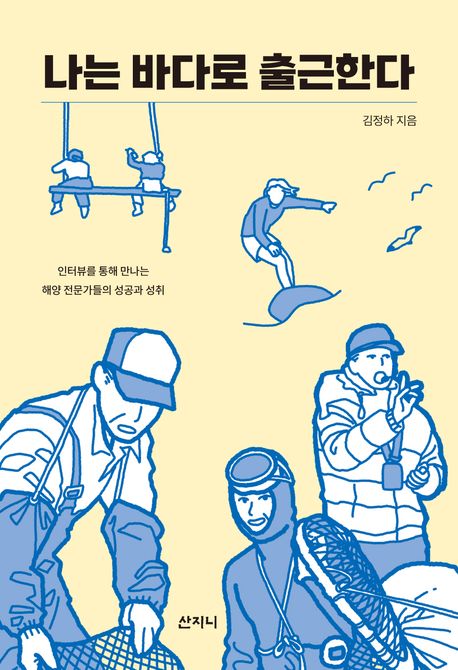 나는 바다로 출근한다

김정하 지음

인터뷰를 통해 만나는
해양 전문가들의 성공과 성취

산지니